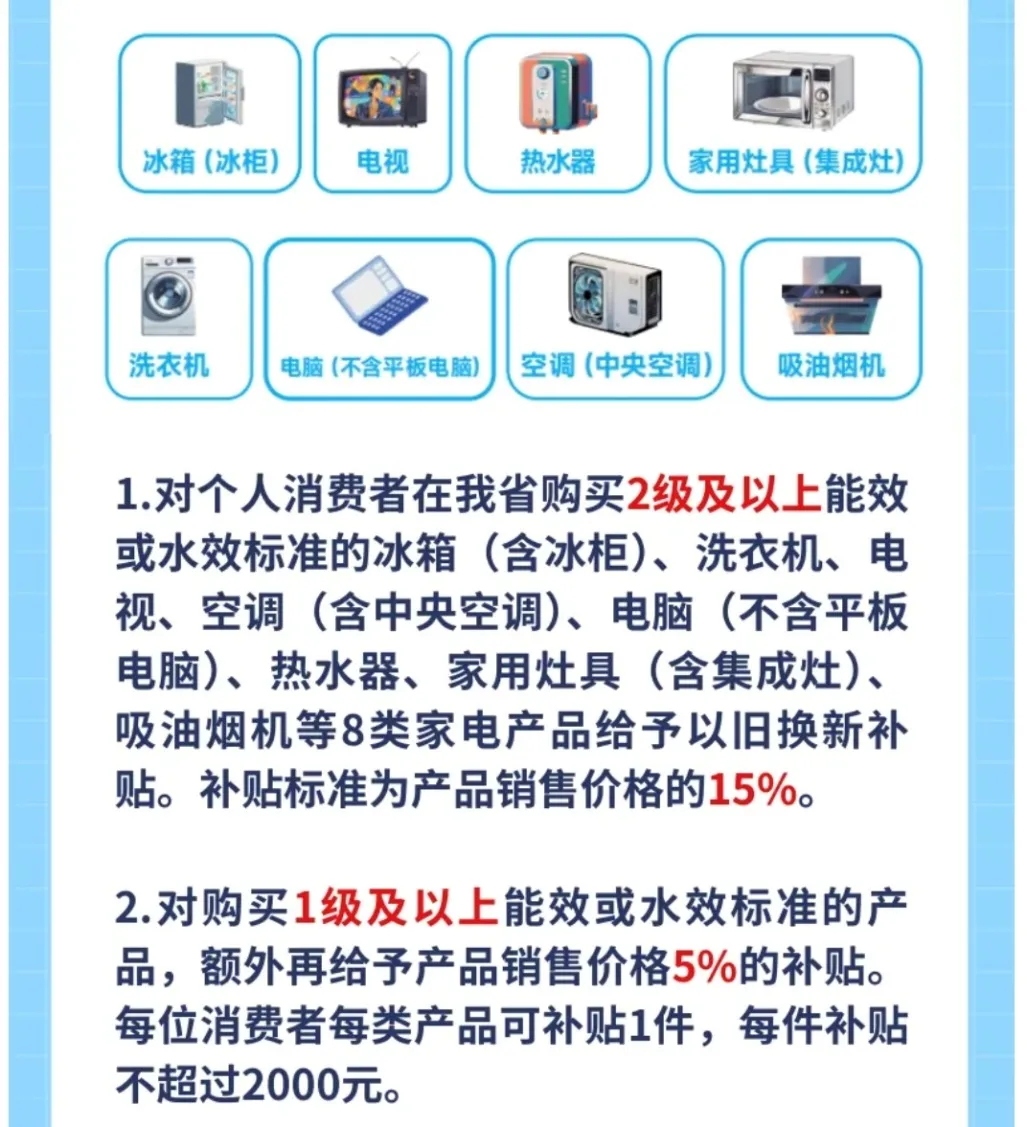 冰箱（冰柜）

电视

热水器

家用灶具（集成灶）

洗衣机

电脑（不含平板电脑）

空调（中央空调）

吸油烟机

1.对个人消费者在我省购买2级及以上能效或水效标准的冰箱（含冰柜）、洗衣机、电视、空调（含中央空调）、电脑（不含平板电脑）、热水器、家用灶具（含集成灶）、吸油烟机等8类家电产品给予以旧换新补贴。补贴标准为产品销售价格的15%。

2.对购买1级及以上能效或水效标准的产品，额外再给予产品销售价格5%的补贴。每位消费者每类产品可补贴1件，每件补贴不超过2000元。